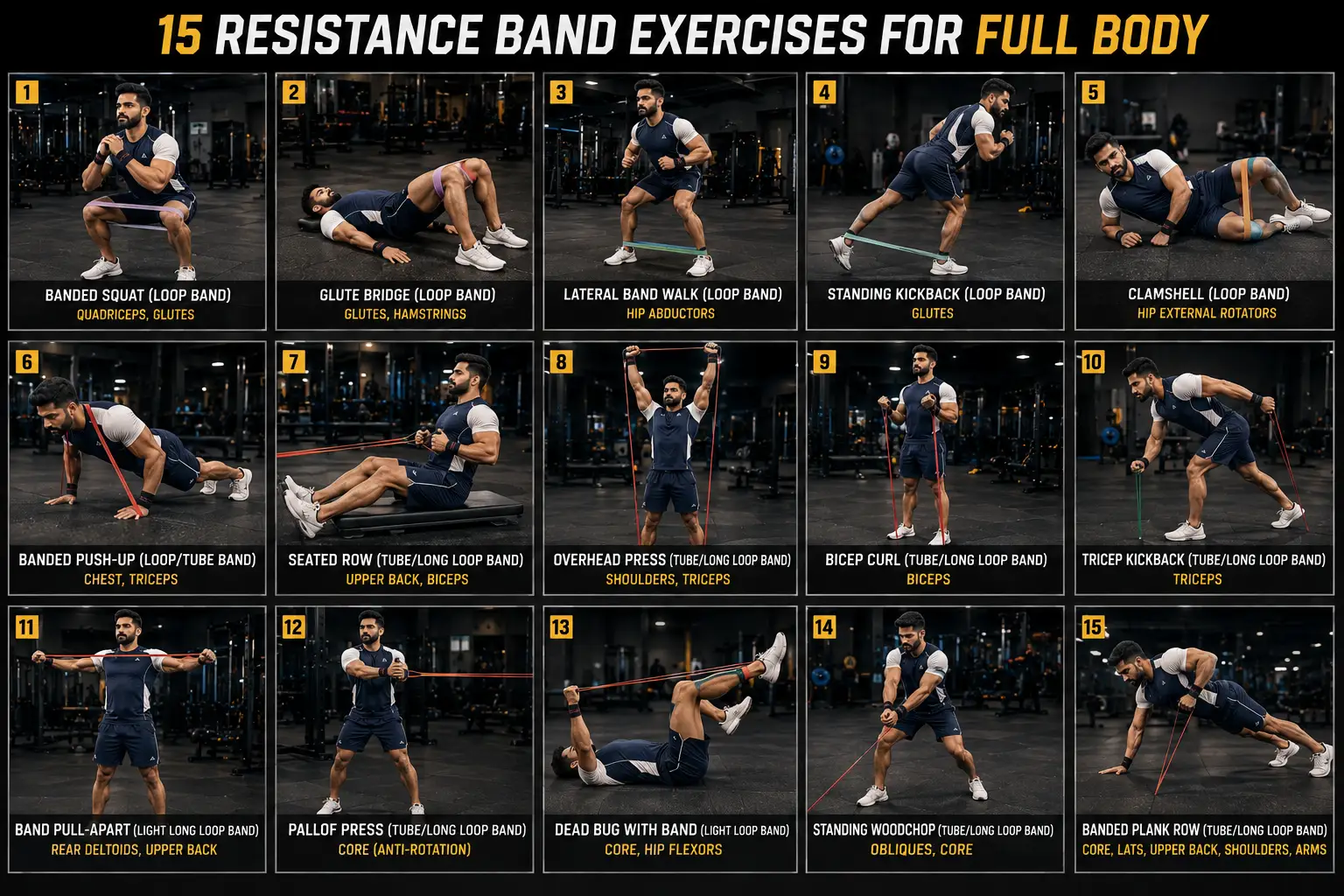 15 RESISTANCE BAND EXERCISES FOR FULL BODY

1
BANDED SQUAT (LOOP BAND)
QUADRICEPS, GLUTES

2
GLUTE BRIDGE (LOOP BAND)
GLUTES, HAMSTRINGS

3
LATERAL BAND WALK (LOOP BAND)
HIP ABDUCTORS

4
STANDING KICKBACK (LOOP BAND)
GLUTES

5
CLAMSHELL (LOOP BAND)
HIP EXTERNAL ROTATORS

6
BANDED PUSH-UP (LOOP/TUBE BAND)
CHEST, TRICEPS

7
SEATED ROW (TUBE/LONG LOOP BAND)
UPPER BACK, BICEPS

8
OVERHEAD PRESS (TUBE/LONG LOOP BAND)
SHOULDERS, TRICEPS

9
BICEP CURL (TUBE/LONG LOOP BAND)
BICEPS

10
TRICEP KICKBACK (TUBE/LONG LOOP BAND)
TRICEPS

11
BAND PULL-APART (LIGHT LONG LOOP BAND)
REAR DELTOIDS, UPPER BACK

12
PALLOF PRESS (TUBE/LONG LOOP BAND)
CORE (ANTI-ROTATION)

13
DEAD BUG WITH BAND (LIGHT LOOP BAND)
CORE, HIP FLEXORS

14
STANDING WOODCHOP (TUBE/LONG LOOP BAND)
OBLIQUES, CORE

15
BANDED PLANK ROW (TUBE/LONG LOOP BAND)
CORE, LATS, UPPER BACK, SHOULDERS, ARMS